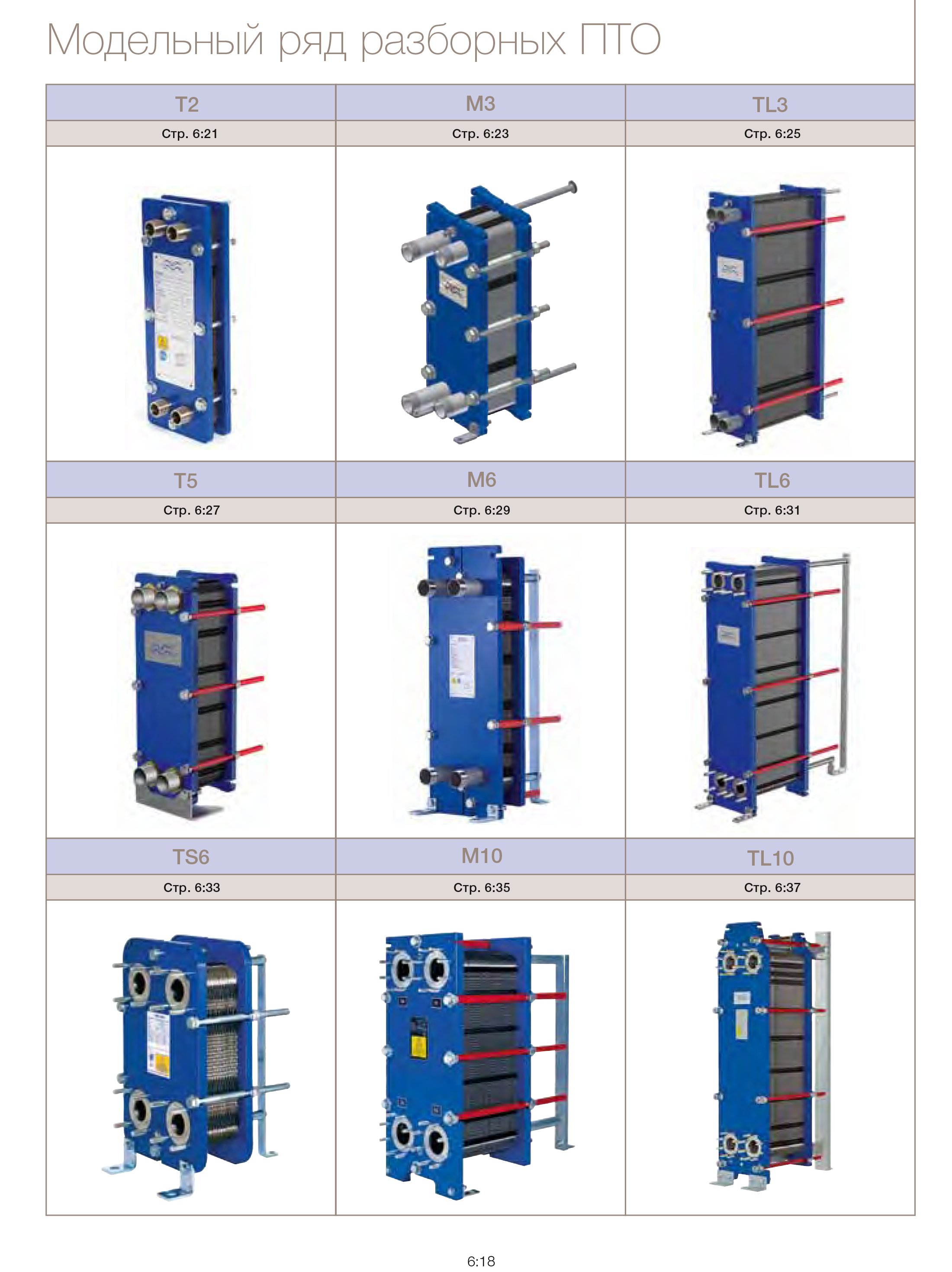 Модельный ряд разборных ПТО

| T2 | M3 | TL3 |
|---|---|---|
| Стр. 6:21 | Стр. 6:23 | Стр. 6:25 |
| T5 | M6 | TL6 |
| Стр. 6:27 | Стр. 6:29 | Стр. 6:31 |
| TS6 | M10 | TL10 |
| Стр. 6:33 | Стр. 6:35 | Стр. 6:37 |

6:18